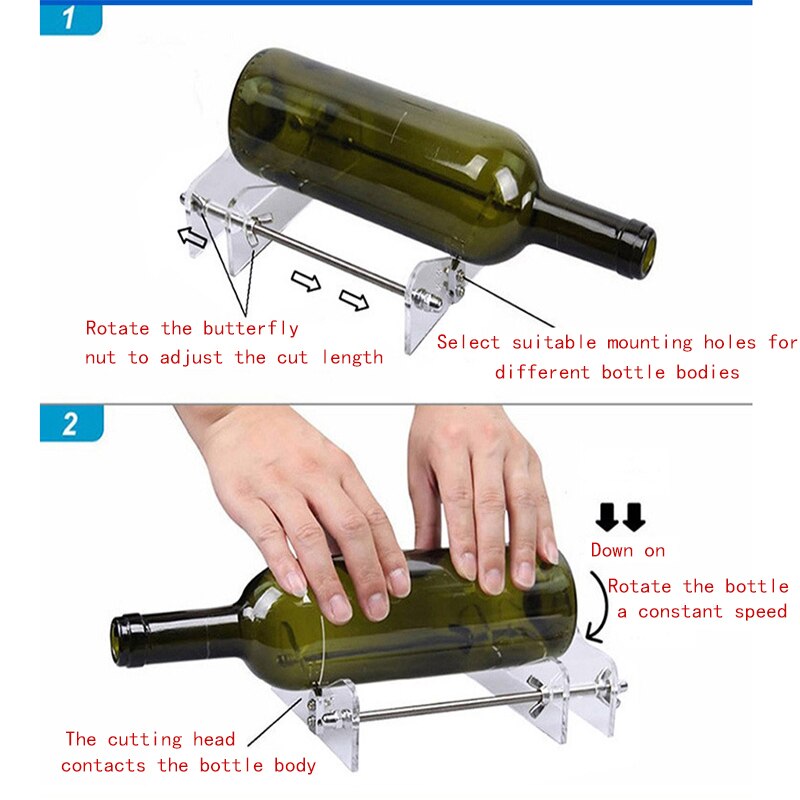 1

Rotate the butterfly nut to adjust the cut length

Select suitable mounting holes for different bottle bodies

2

Down on

Rotate the bottle a constant speed

The cutting head contacts the bottle body