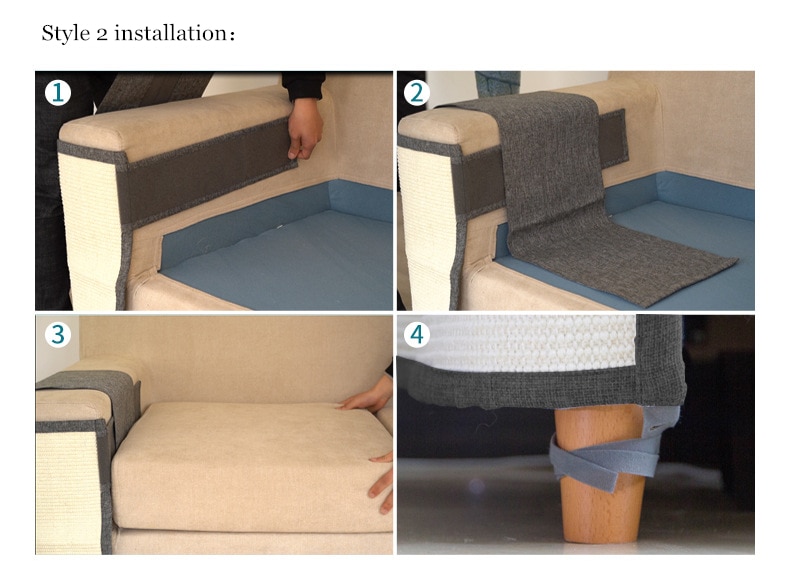 Style 2 installation：

1

2

3

4