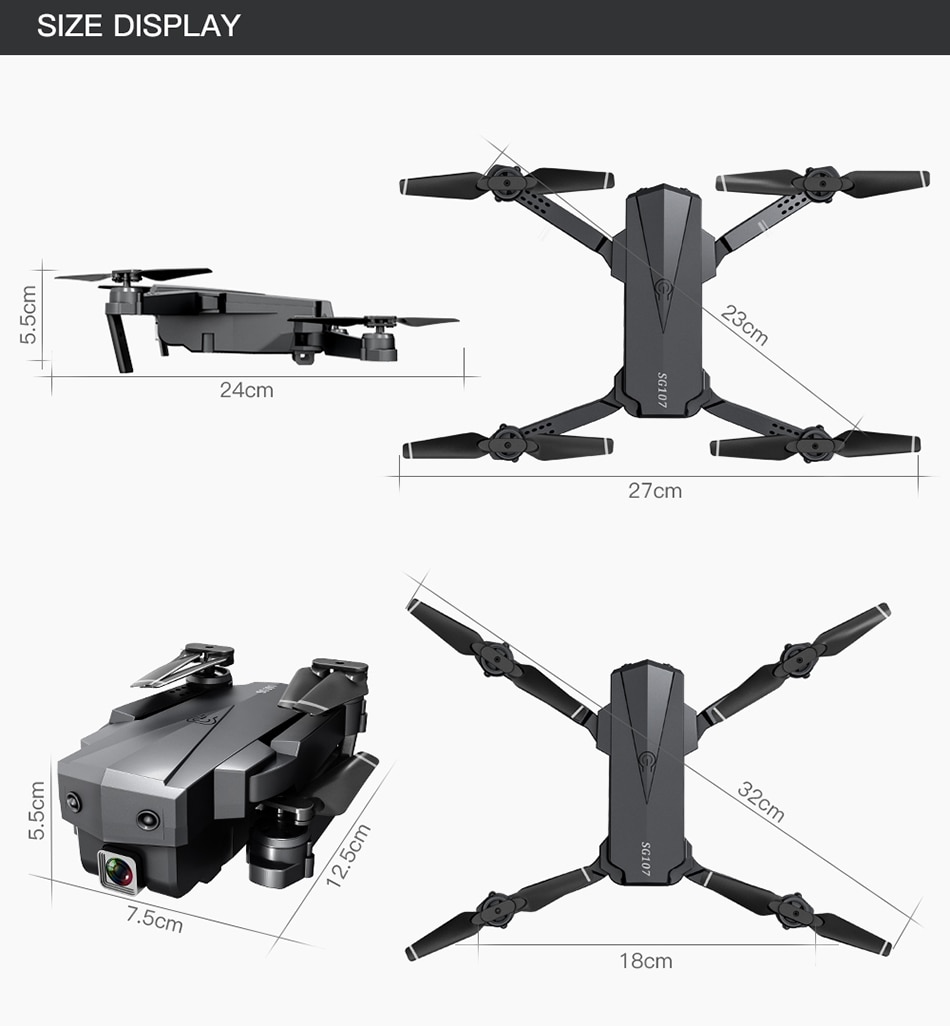 SIZE DISPLAY

5.5cm

24cm

23cm

SG107

27cm

5.5cm

7.5cm

12.5cm

32cm

SG107

18cm