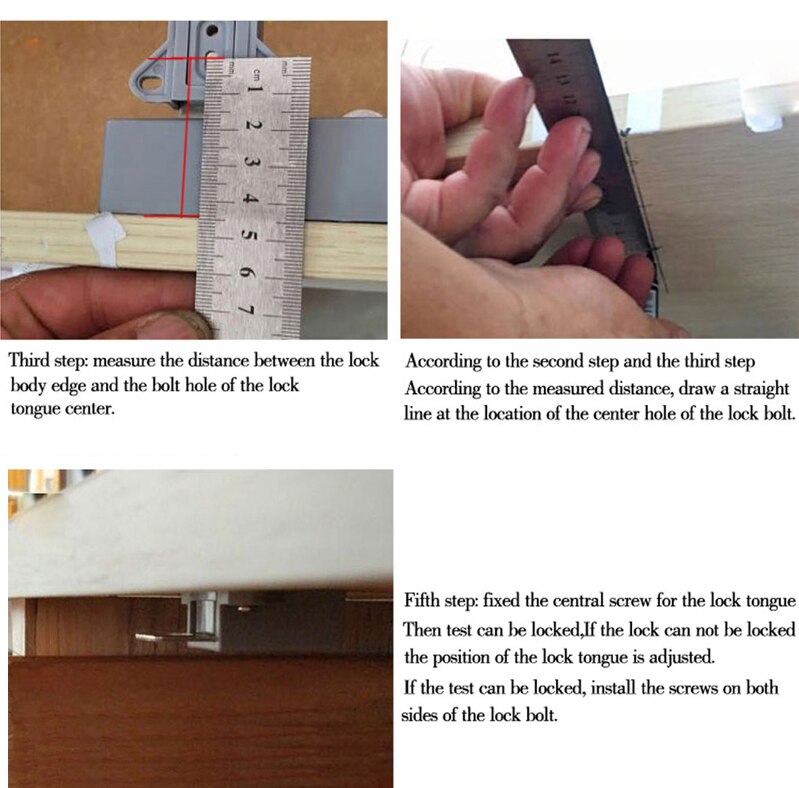 cm 1 2 3 4 5 6 7

14 13 12

Third step: measure the distance between the lock body edge and the bolt hole of the lock tongue center.

According to the second step and the third step
According to the measured distance, draw a straight line at the location of the center hole of the lock bolt.

Fifth step: fixed the central screw for the lock tongue
Then test can be locked,If the lock can not be locked the position of the lock tongue is adjusted.
If the test can be locked, install the screws on both sides of the lock bolt.