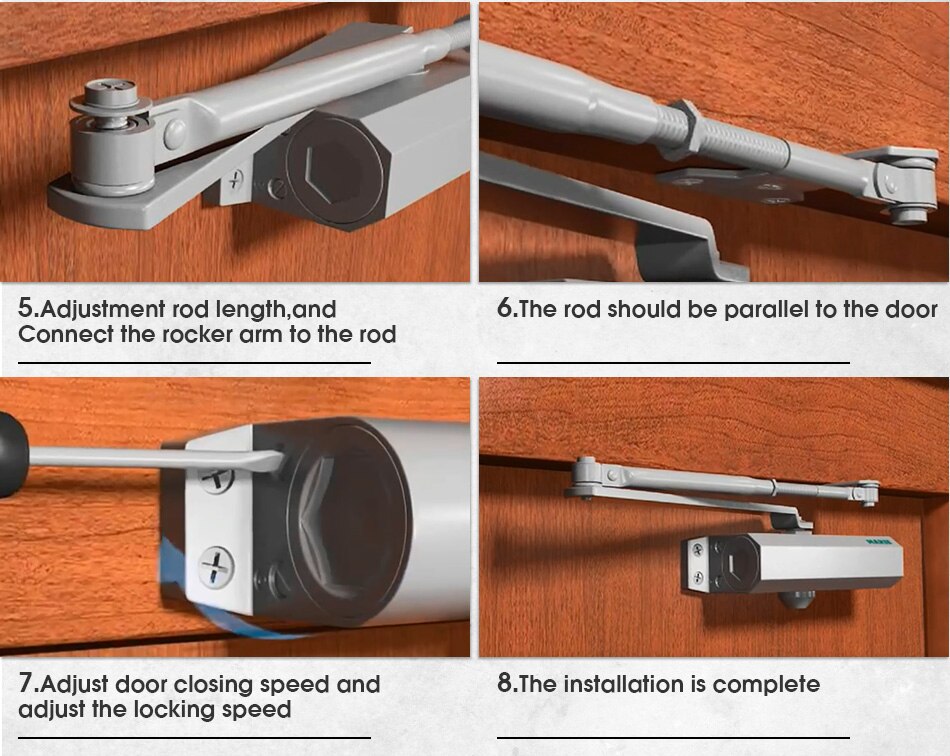 5.Adjustment rod length,and Connect the rocker arm to the rod

6.The rod should be parallel to the door

7.Adjust door closing speed and adjust the locking speed

8.The installation is complete