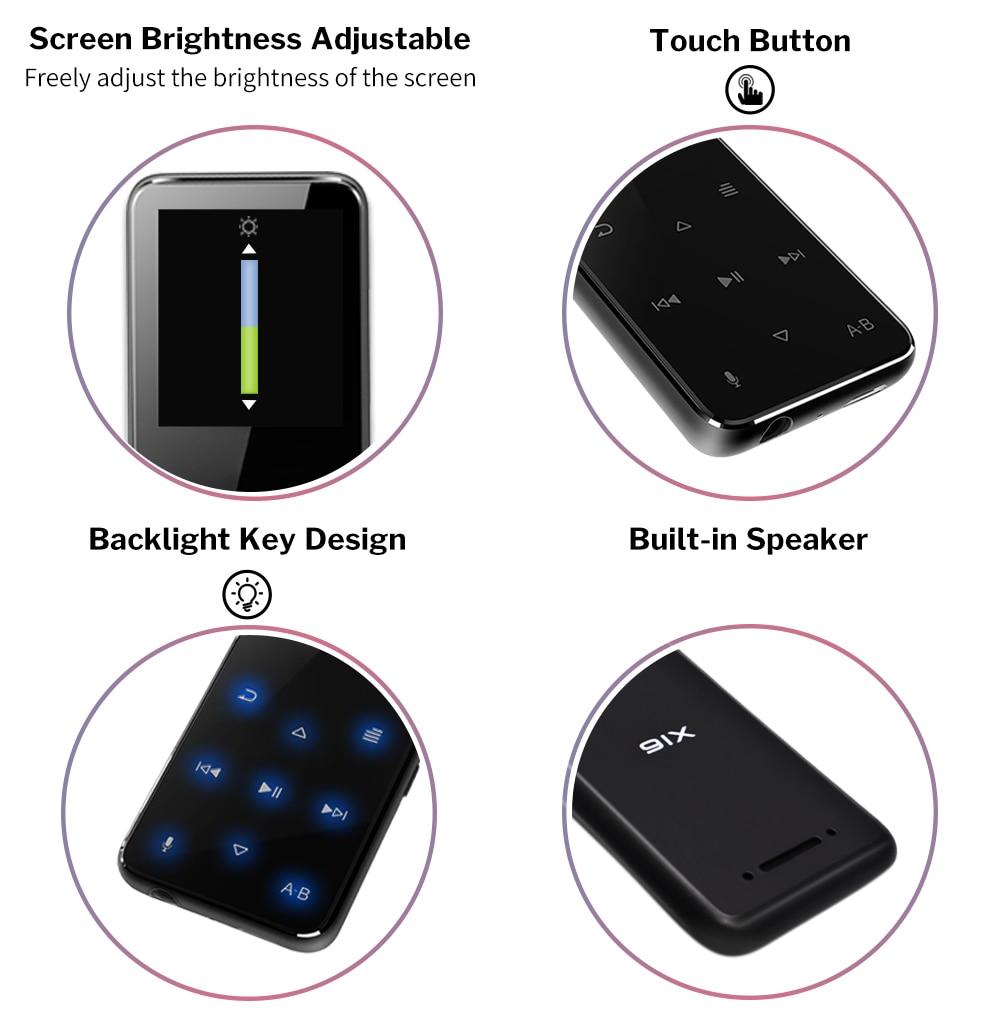 Screen Brightness Adjustable
Freely adjust the brightness of the screen

Touch Button

A-B

Backlight Key Design

A-B

Built-in Speaker

X16