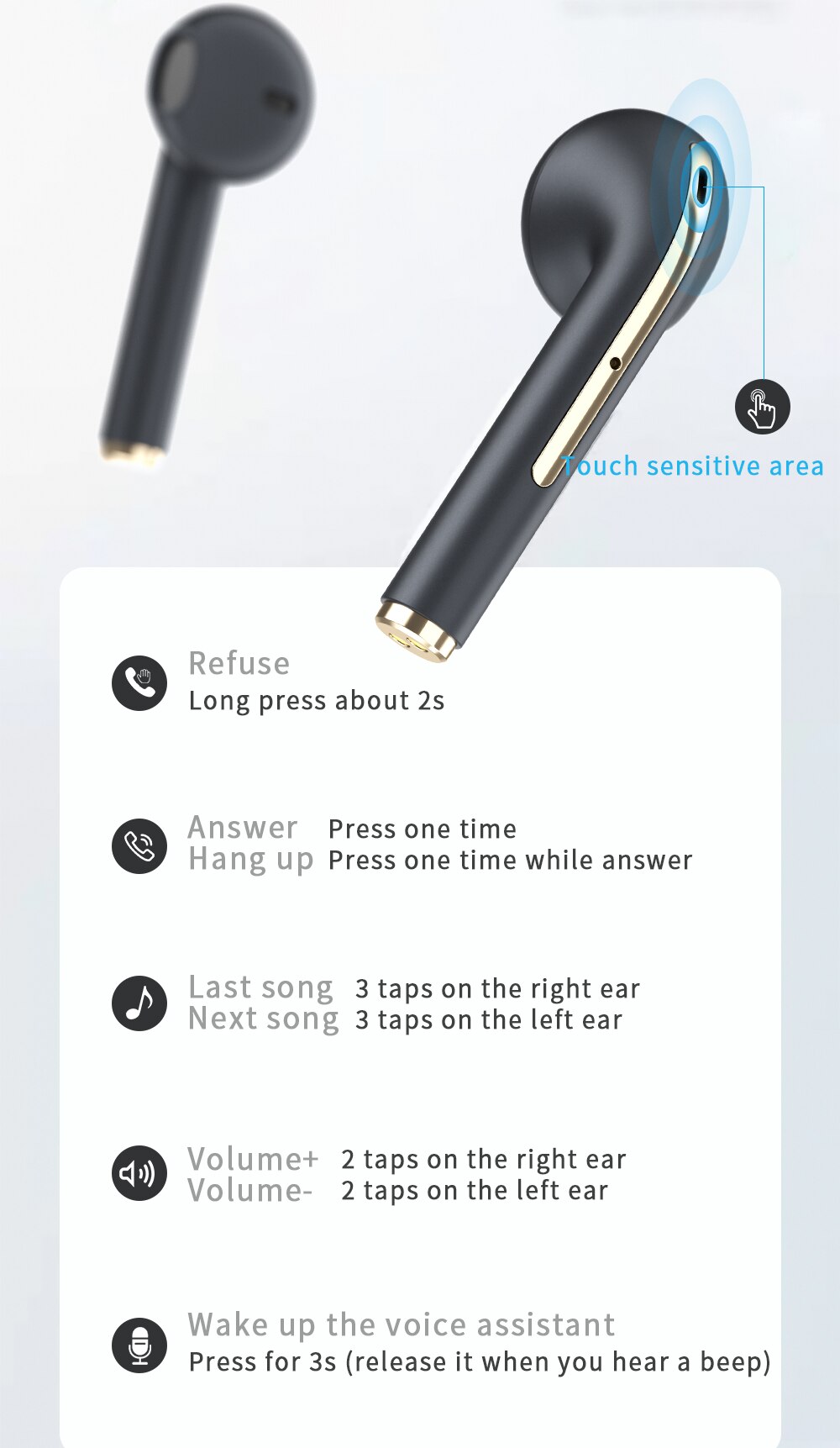 Touch sensitive area

Refuse
Long press about 2s

Answer Press one time
Hang up Press one time while answer

Last song 3 taps on the right ear
Next song 3 taps on the left ear

Volume+ 2 taps on the right ear
Volume- 2 taps on the left ear

Wake up the voice assistant
Press for 3s (release it when you hear a beep)