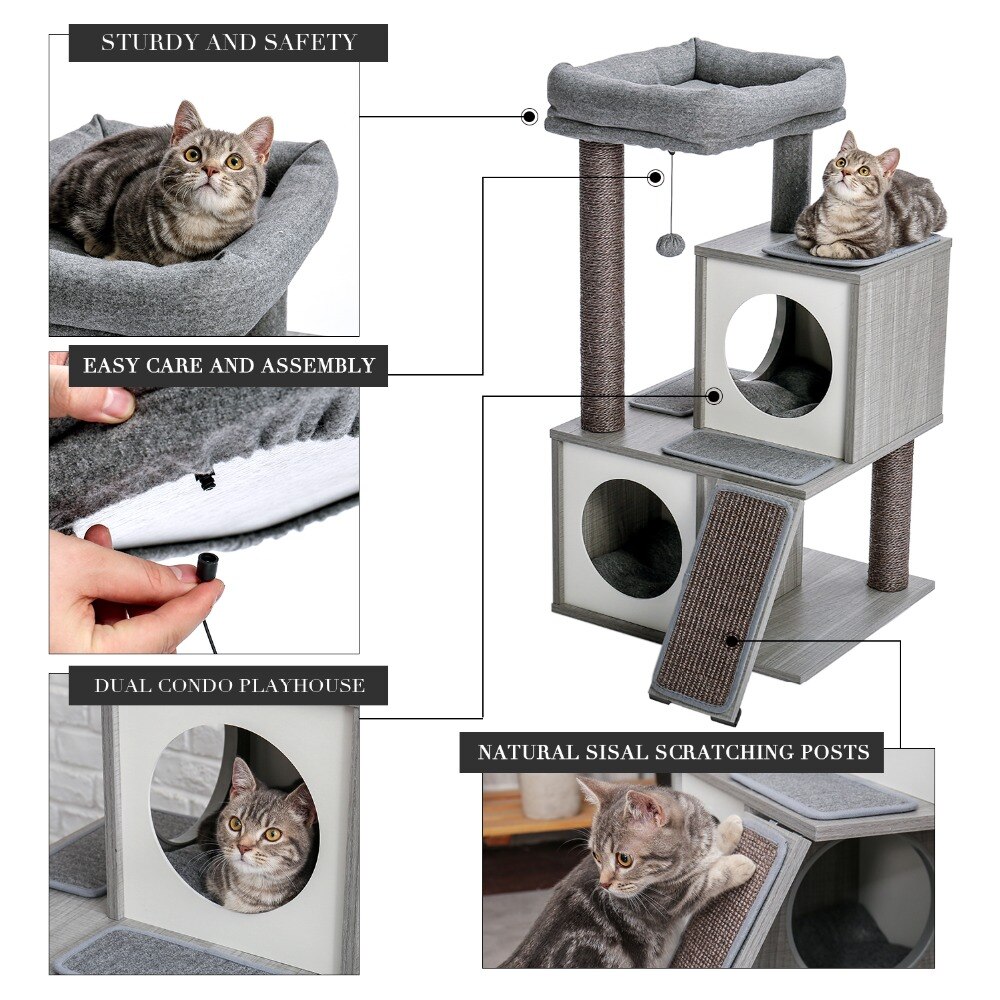 STURDY AND SAFETY

EASY CARE AND ASSEMBLY

DUAL CONDO PLAYHOUSE

NATURAL SISAL SCRATCHING POSTS