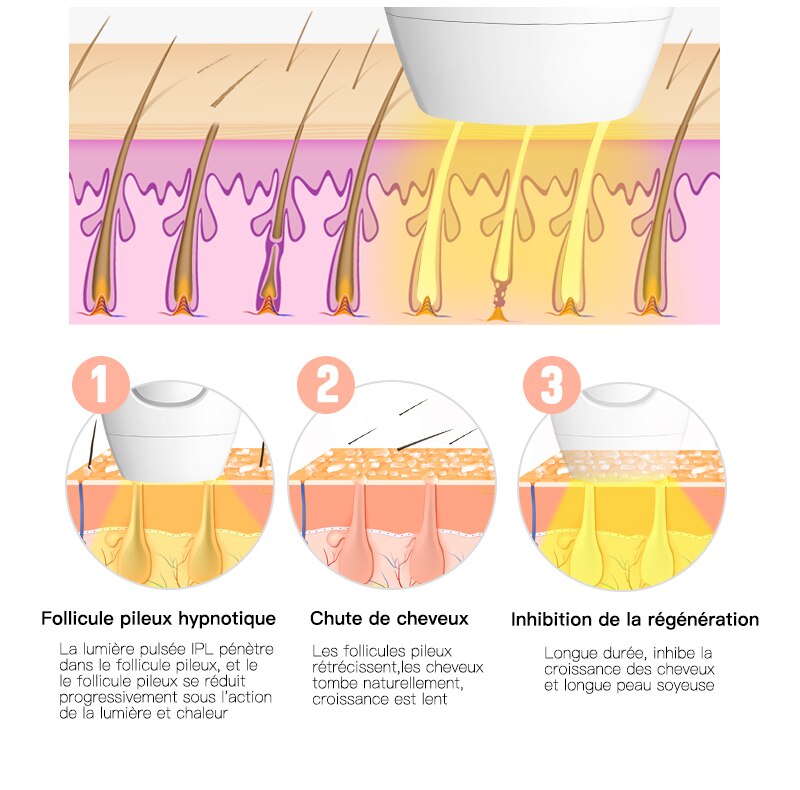 1

Follicule pileux hypnotique

La lumière pulsée IPL pénètre dans le follicule pileux, et le le follicule pileux se réduit progressivement sous l'action de la lumière et chaleur

2

Chute de cheveux

Les follicules pileux rétrécissent,les cheveux tombe naturellement, croissance est lent

3

Inhibition de la régénération

Longue durée, inhibe la croissance des cheveux et longue peau soyeuse