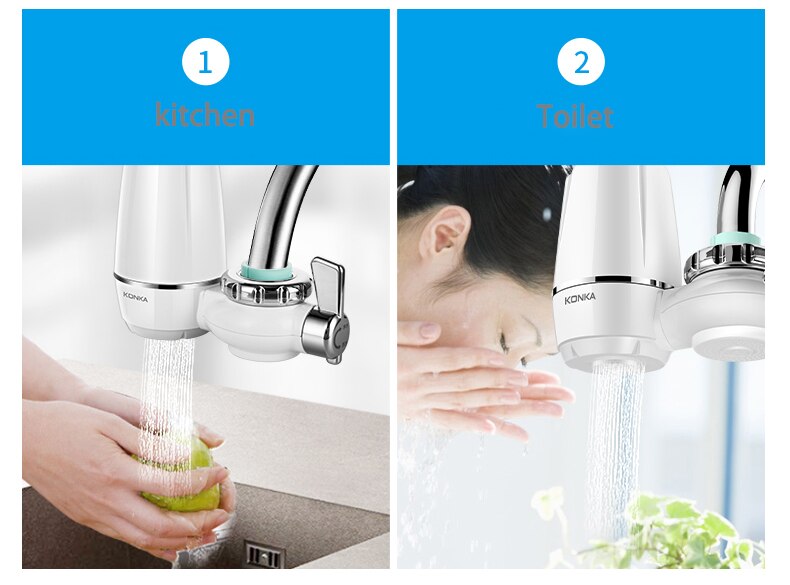 1
kitchen

KONKA

2
Toilet

KONKA