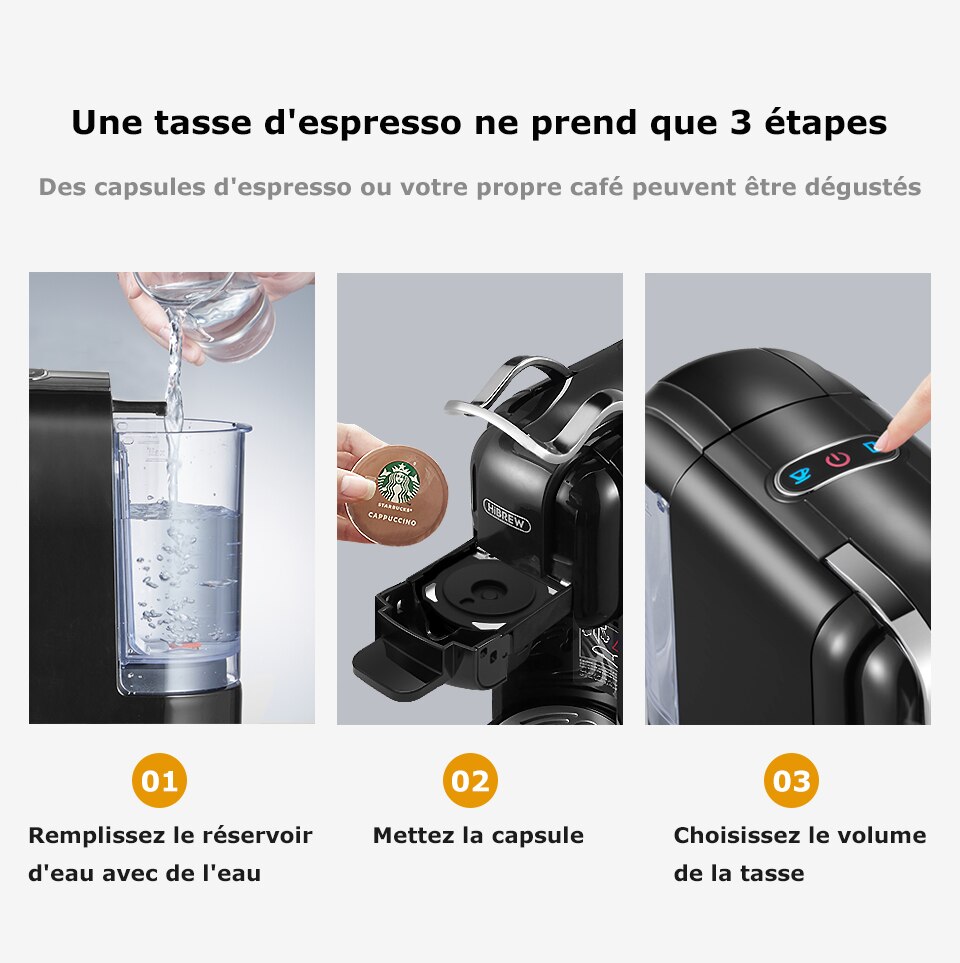 Une tasse d'espresso ne prend que 3 étapes

Des capsules d'espresso ou votre propre café peuvent être dégustés

STARBUCKS
CAPPUCCINO

HiBREW

01

Remplissez le réservoir d'eau avec de l'eau

02

Mettez la capsule

03

Choisissez le volume de la tasse