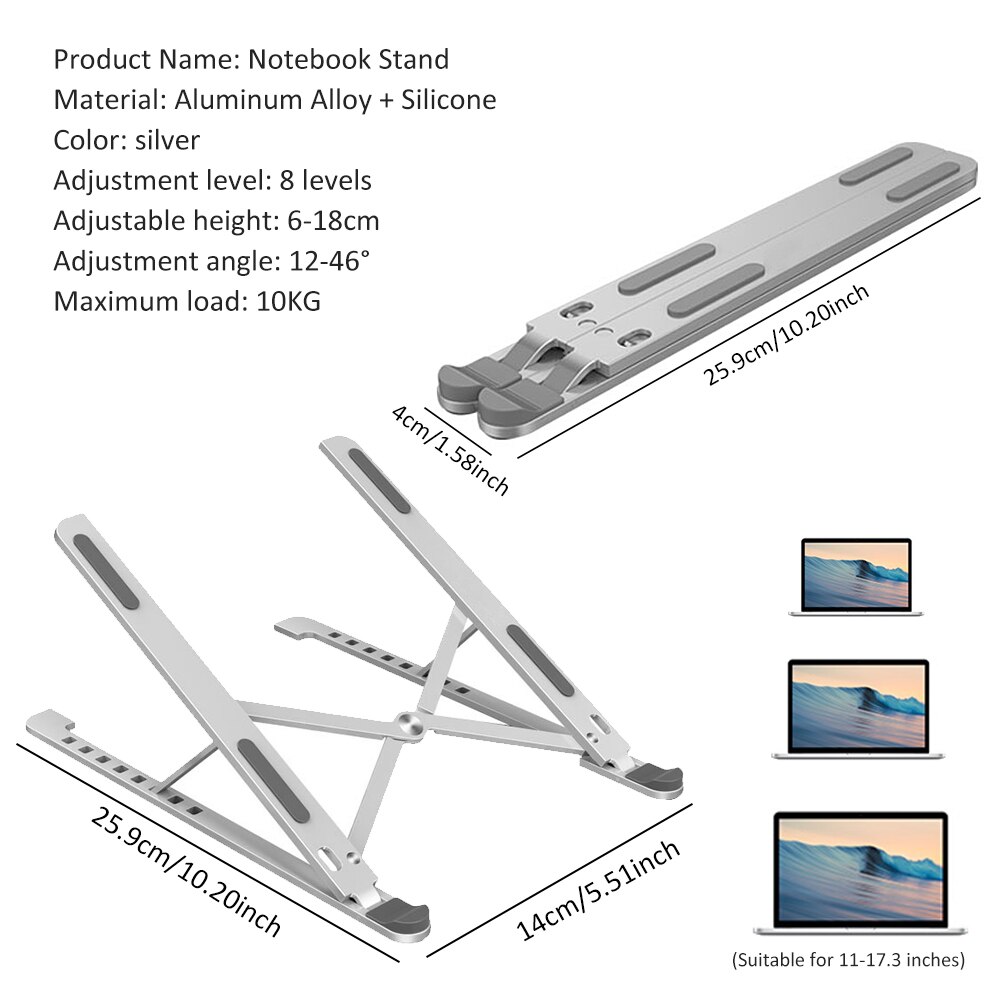 Product Name: Notebook Stand
Material: Aluminum Alloy + Silicone
Color: silver
Adjustment level: 8 levels
Adjustable height: 6-18cm
Adjustment angle: 12-46°
Maximum load: 10KG

25.9cm/10.20inch

4cm/1.58inch

25.9cm/10.20inch

14cm/5.51inch

(Suitable for 11-17.3 inches)