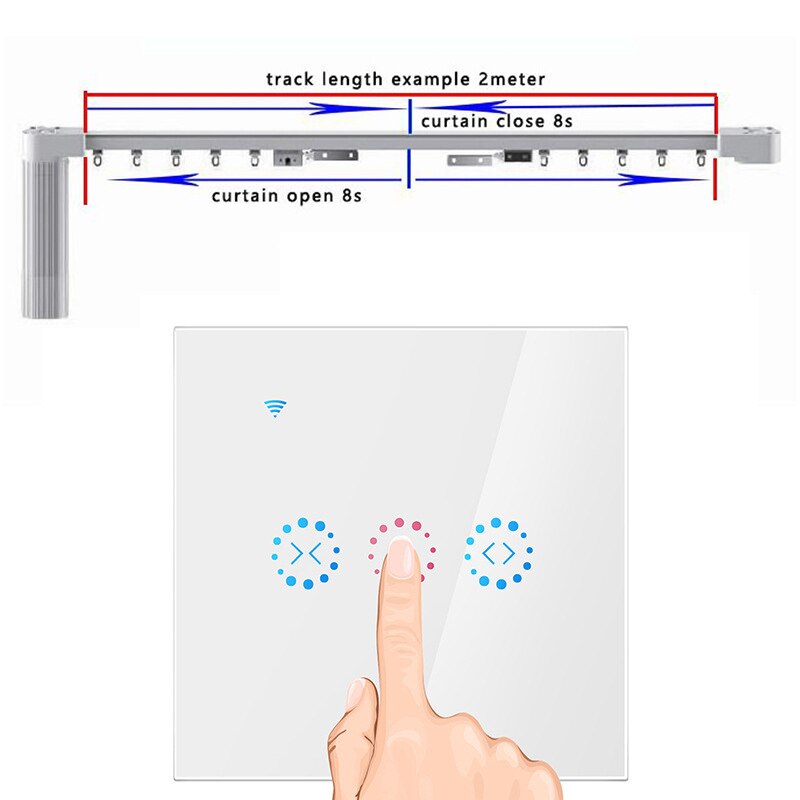 track length example 2meter

curtain close 8s

curtain open 8s