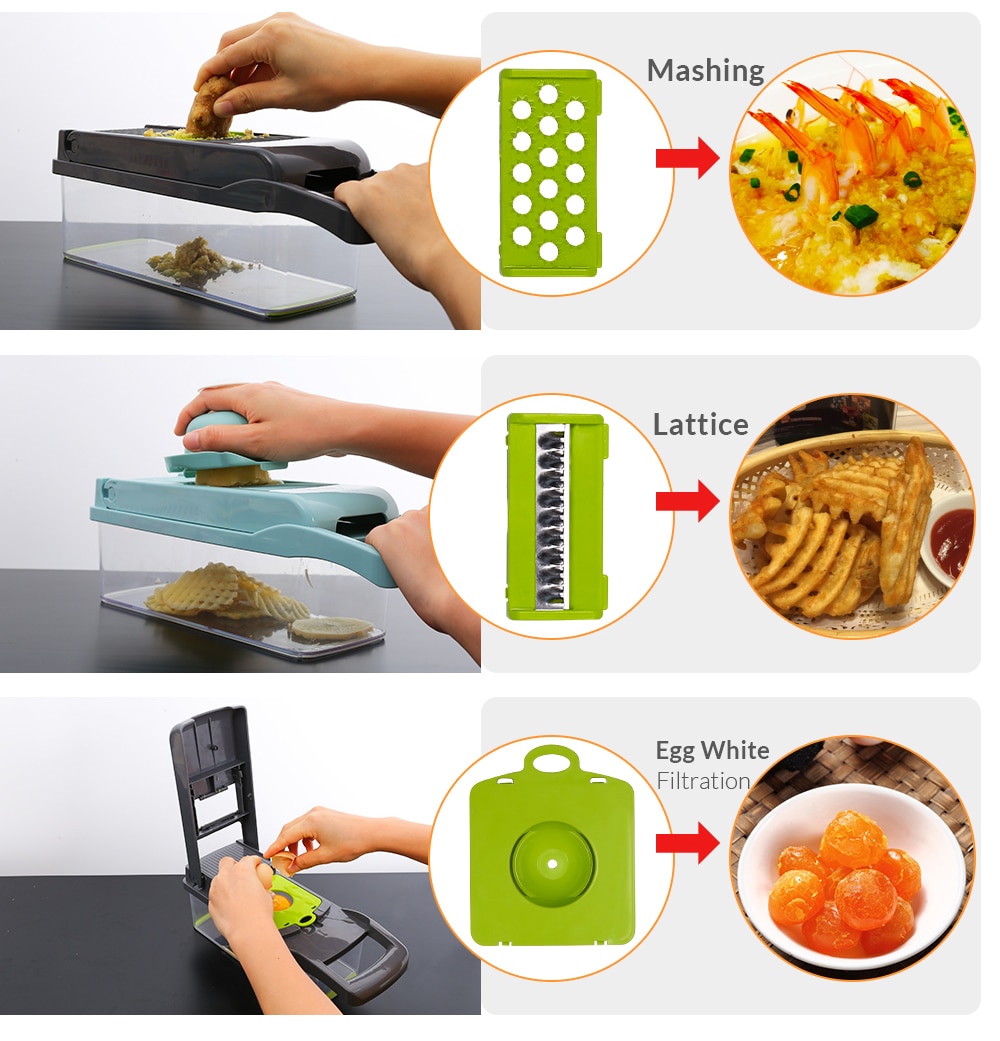 Mashing

Lattice

Egg White
Filtration