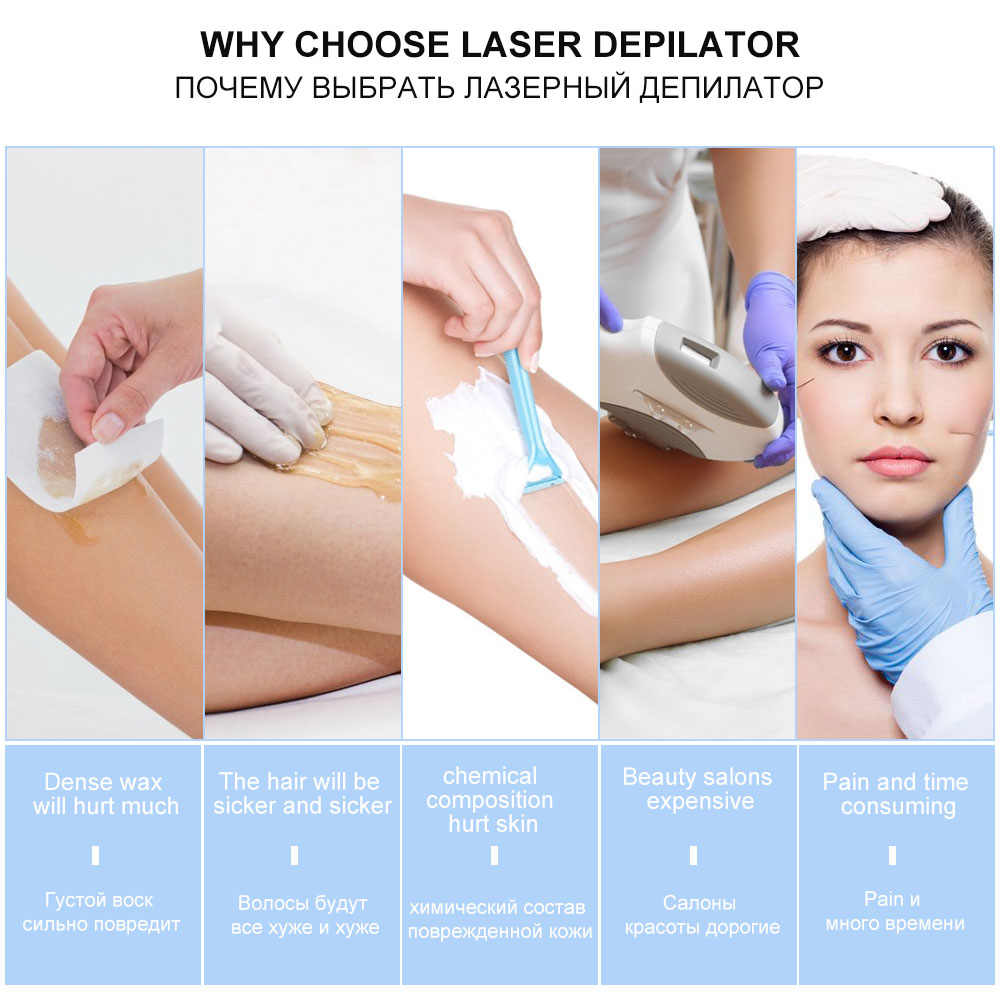 WHY CHOOSE LASER DEPILATOR
ПОЧЕМУ ВЫБРАТЬ ЛАЗЕРНЫЙ ДЕПИЛАТОР

Dense wax will hurt much

Густой воск сильно повредит

The hair will be sicker and sicker

Волосы будут все хуже и хуже

chemical composition hurt skin

химический состав поврежденной кожи

Beauty salons expensive

Салоны красоты дорогие

Pain and time consuming

Pain и много времени