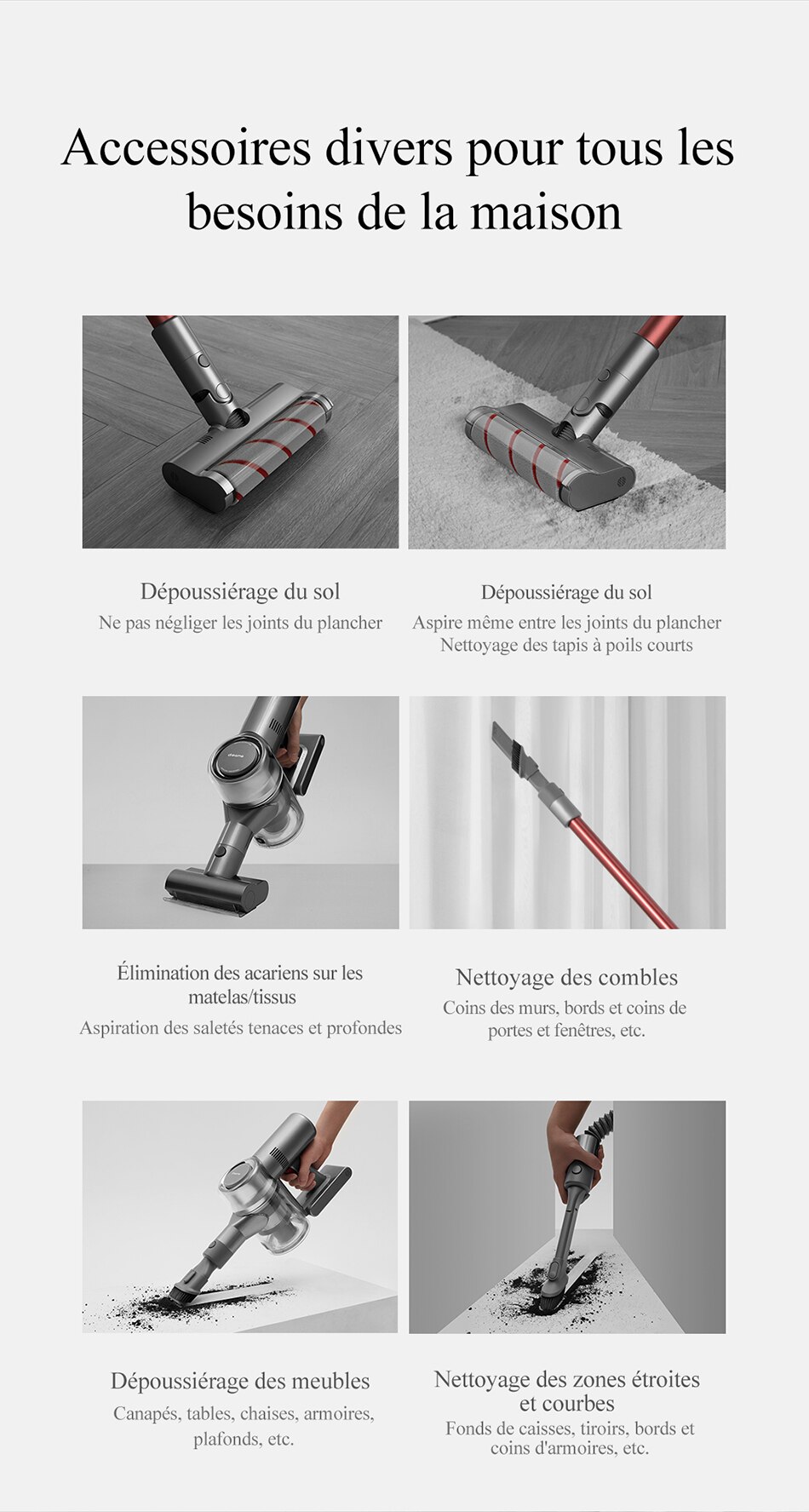 Accessoires divers pour tous les besoins de la maison

Dépoussiérage du sol
Ne pas négliger les joints du plancher

Dépoussiérage du sol
Aspire même entre les joints du plancher
Nettoyage des tapis à poils courts

dreame

Élimination des acariens sur les matelas/tissus
Aspiration des saletés tenaces et profondes

Nettoyage des combles
Coins des murs, bords et coins de portes et fenêtres, etc.

Dépoussiérage des meubles
Canapés, tables, chaises, armoires, plafonds, etc.

Nettoyage des zones étroites et courbes
Fonds de caisses, tiroirs, bords et coins d'armoires, etc.