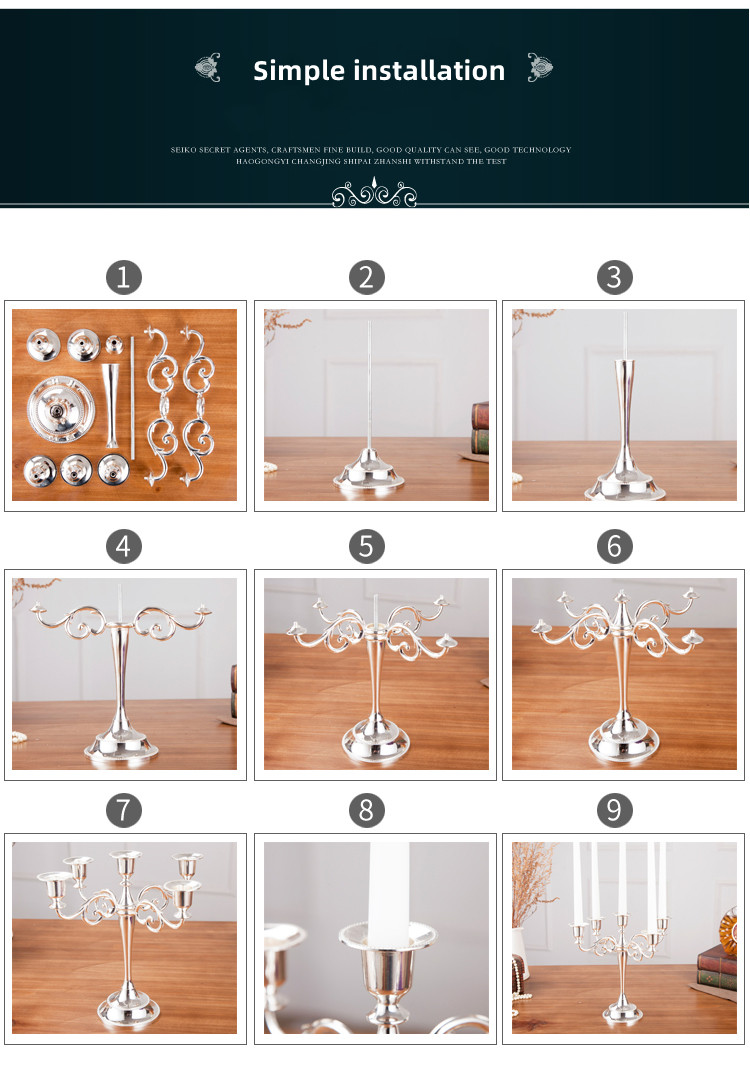 Simple installation

SEIKO SECRET AGENTS, CRAFTSMEN FINE BUILD, GOOD QUALITY CAN SEE, GOOD TECHNOLOGY HAOGONGYI CHANGJING SHIPAI ZHANSHI WITHSTAND THE TEST

1

2

3

4

5

6

7

8

9