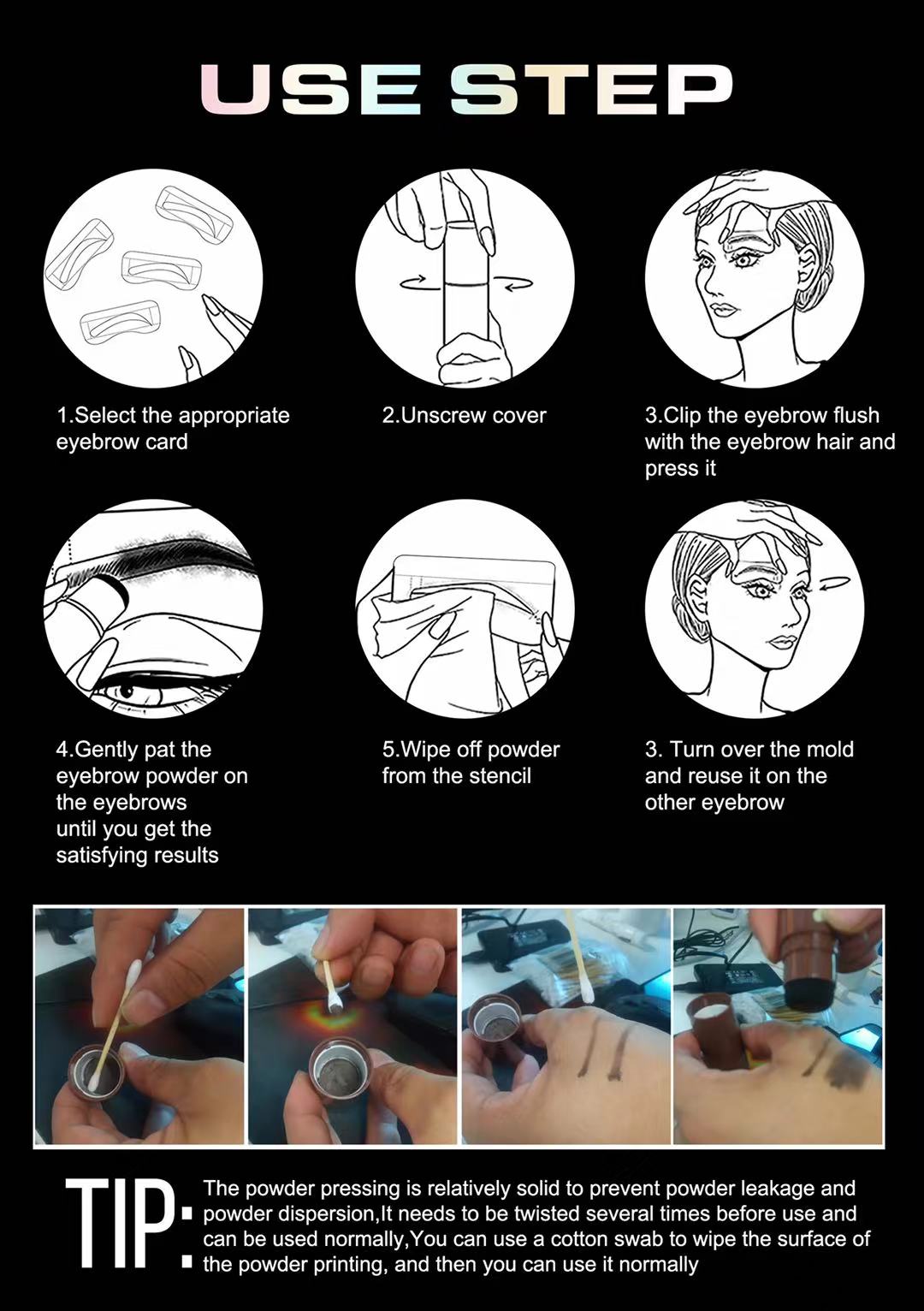 USE STEP

1.Select the appropriate eyebrow card

2.Unscrew cover

3.Clip the eyebrow flush with the eyebrow hair and press it

4.Gently pat the eyebrow powder on the eyebrows until you get the satisfying results

5.Wipe off powder from the stencil

3. Turn over the mold and reuse it on the other eyebrow

TIP: The powder pressing is relatively solid to prevent powder leakage and powder dispersion,It needs to be twisted several times before use and can be used normally,You can use a cotton swab to wipe the surface of the powder printing, and then you can use it normally