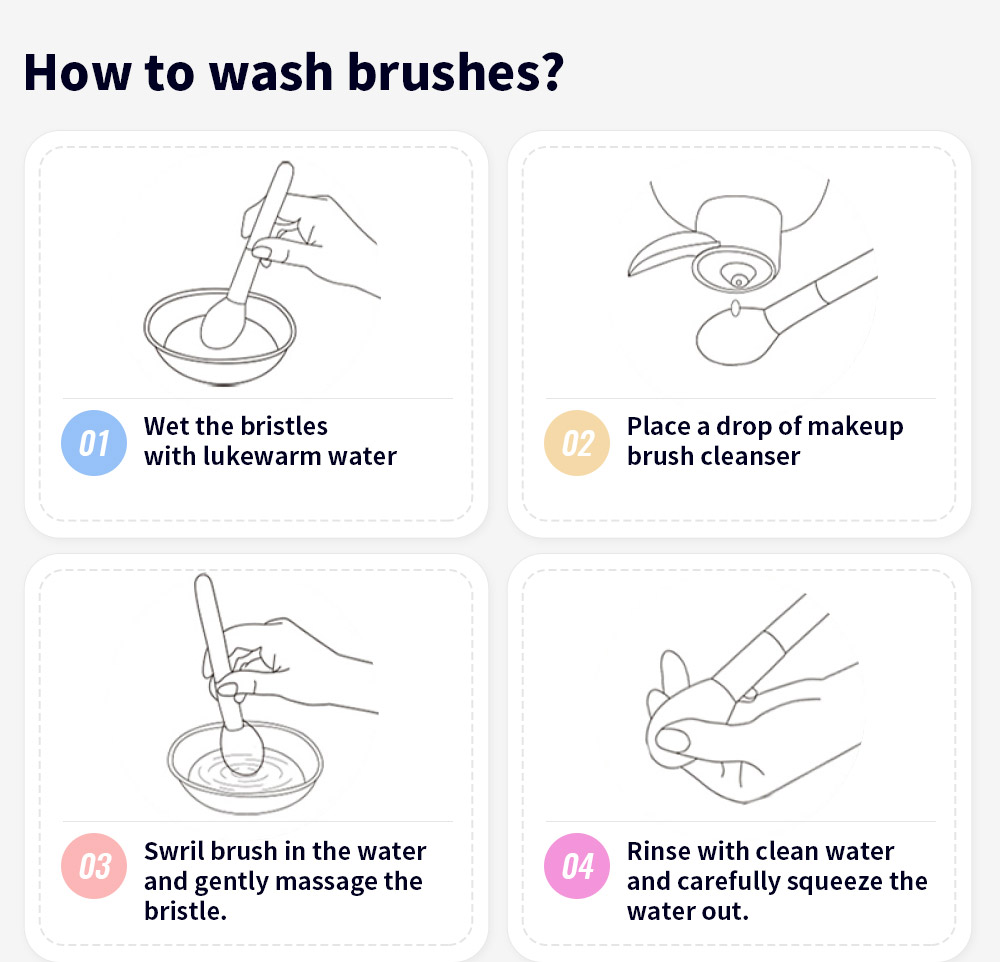 How to wash brushes?

01 Wet the bristles with lukewarm water

02 Place a drop of makeup brush cleanser

03 Swril brush in the water and gently massage the bristle.

04 Rinse with clean water and carefully squeeze the water out.