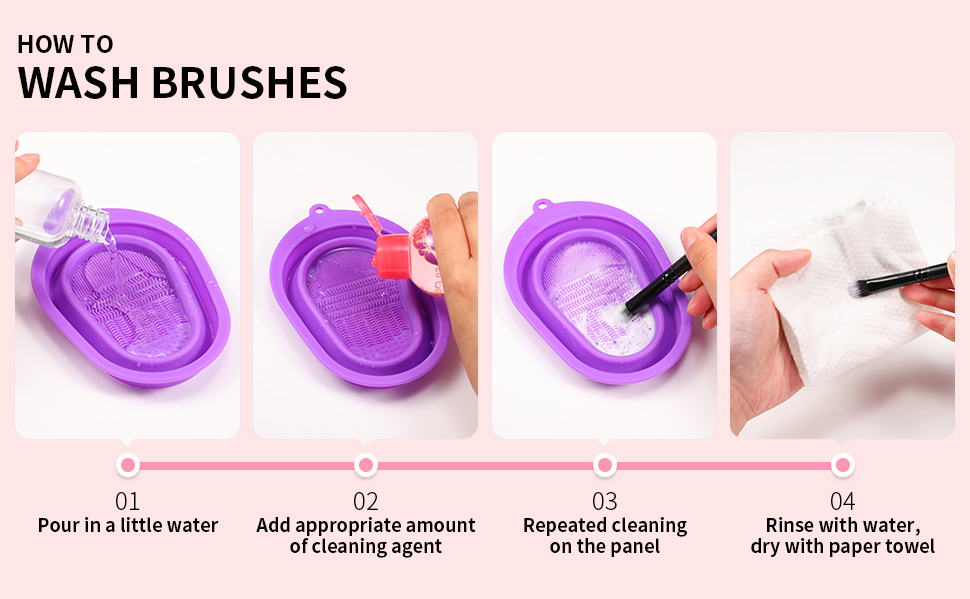 HOW TO
WASH BRUSHES

01
Pour in a little water

02
Add appropriate amount of cleaning agent

03
Repeated cleaning on the panel

04
Rinse with water, dry with paper towel